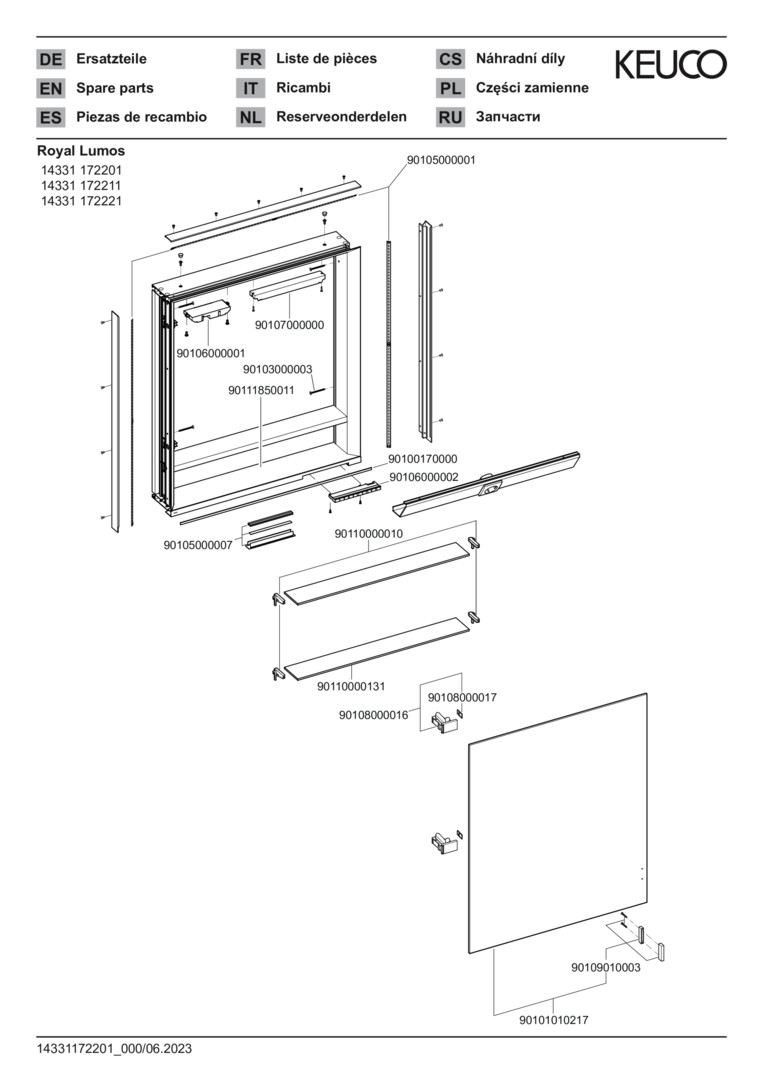 DE Ersatzteile
EN Spare parts
ES Piezas de recambio

FR Liste de pièces
IT Ricambi
NL Reserveonderdelen

CS Náhradní díly
PL Części zamienne
RU Запчасти

KEUCO

Royal Lumos
14331 172201
14331 172211
14331 172221

90105000001
90107000000
90106000001
90103000003
90111850011
90100170000
90106000002
90105000007
90110000010
90110000131
90108000017
90108000016
90109010003
90101010217

14331172201_000/06.2023