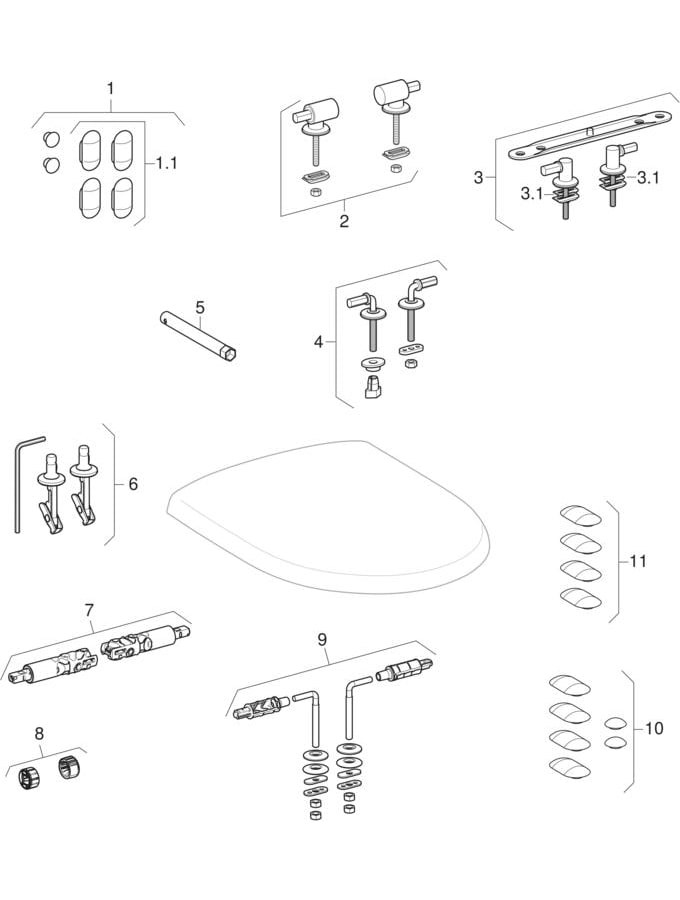 1
1.1
2
3
3.1
3.1
5
4
6
11
7
9
8
10