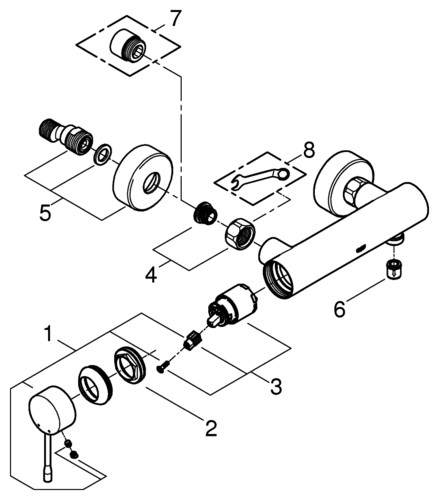 7
8
5
4
6
1
3
2