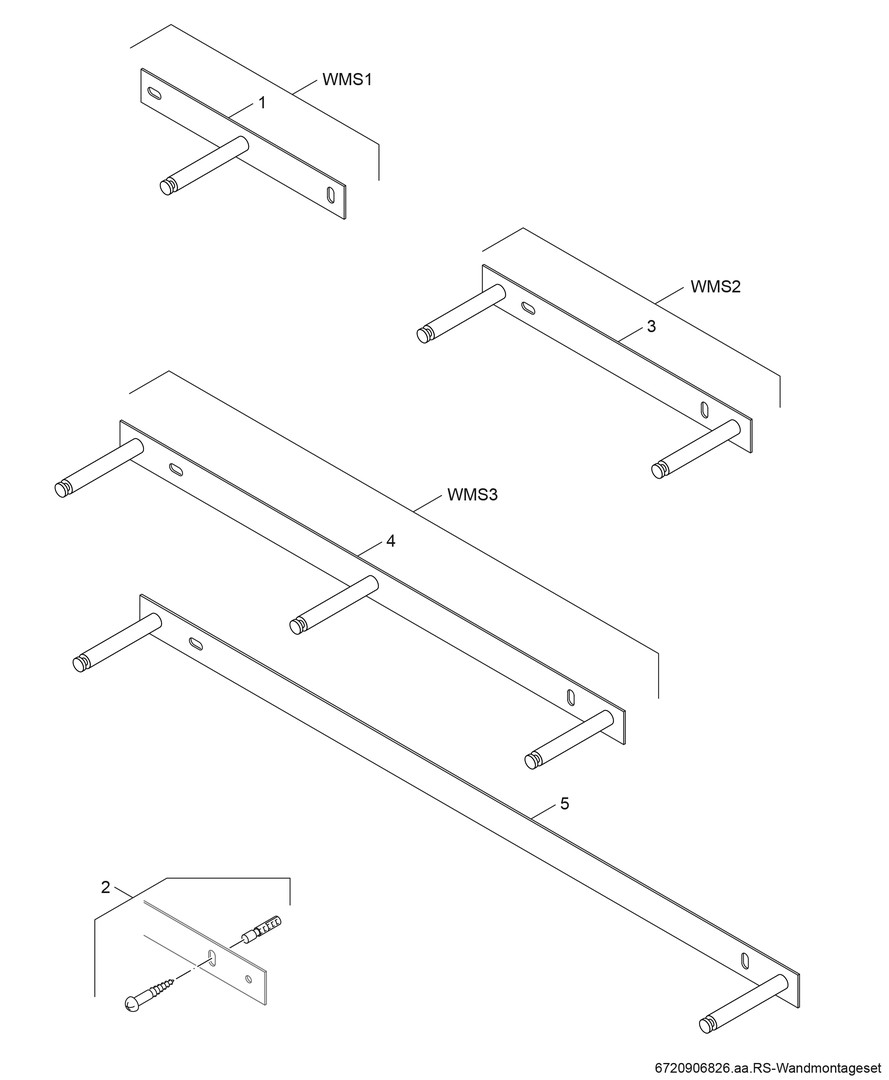 WMS1
1
WMS2
3
WMS3
4
5
2
6720906826.aa.RS-Wandmontageset