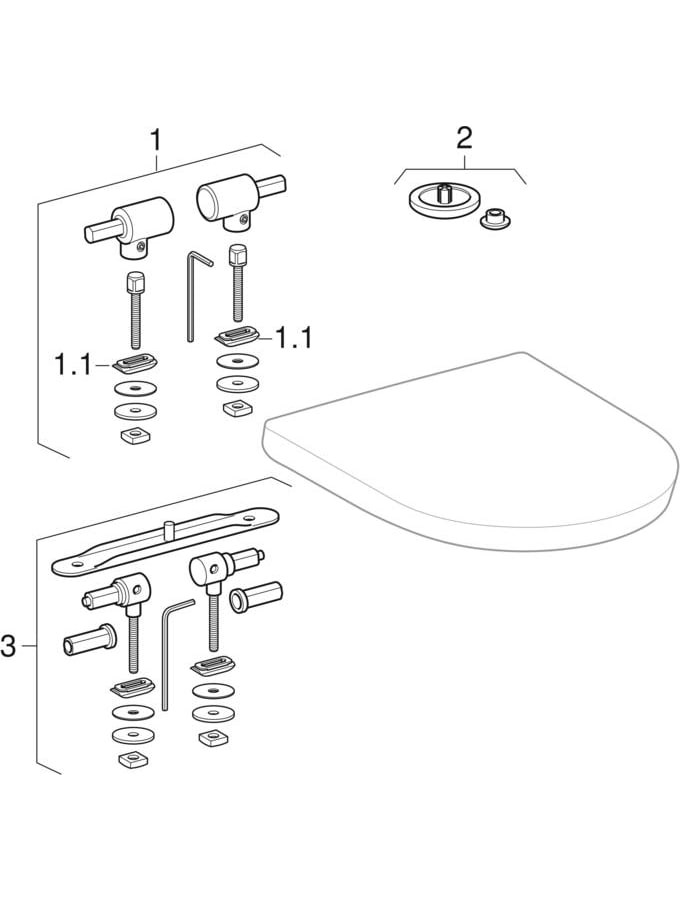 1
2
1.1
1.1
3