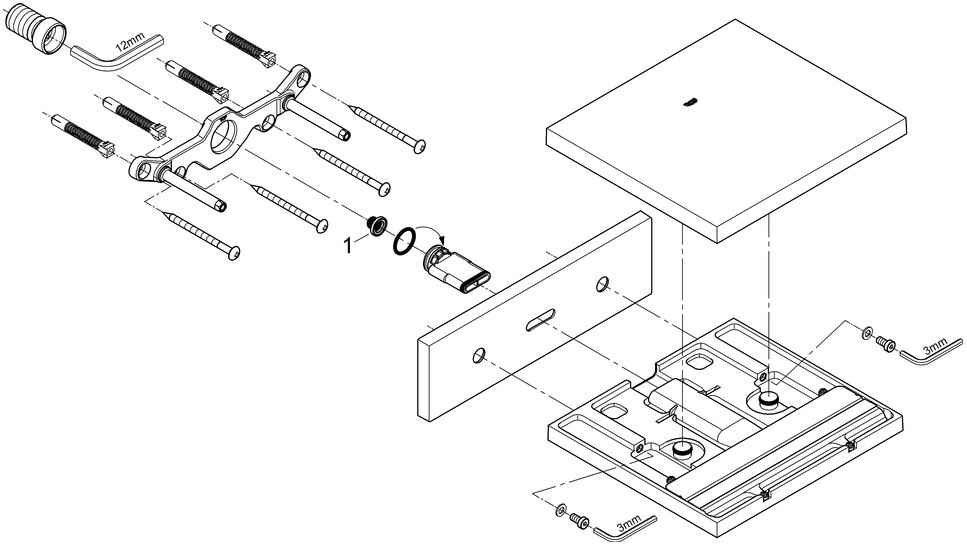 12mm
1
3mm
3mm