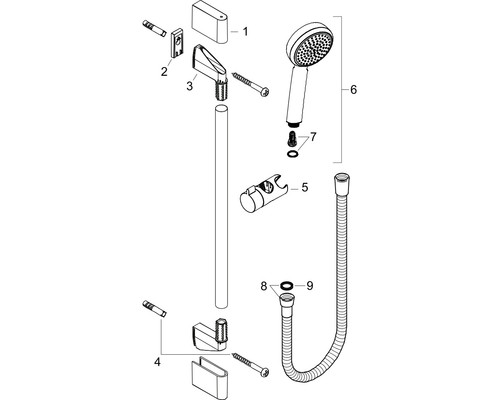 1
2
3
6
7
5
8
9
4