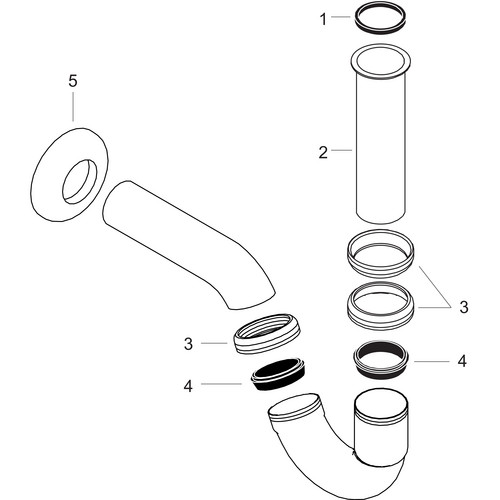 1

5

2

3

3

4

4