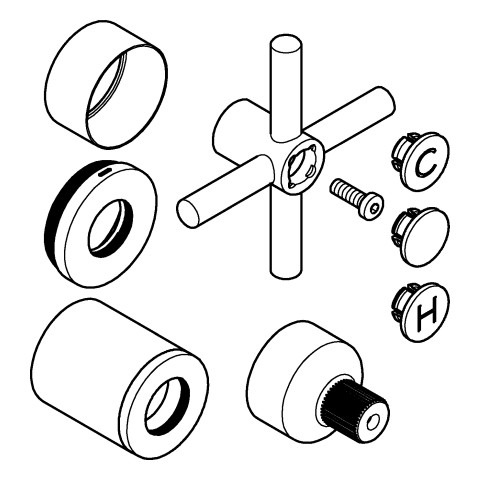 C

H