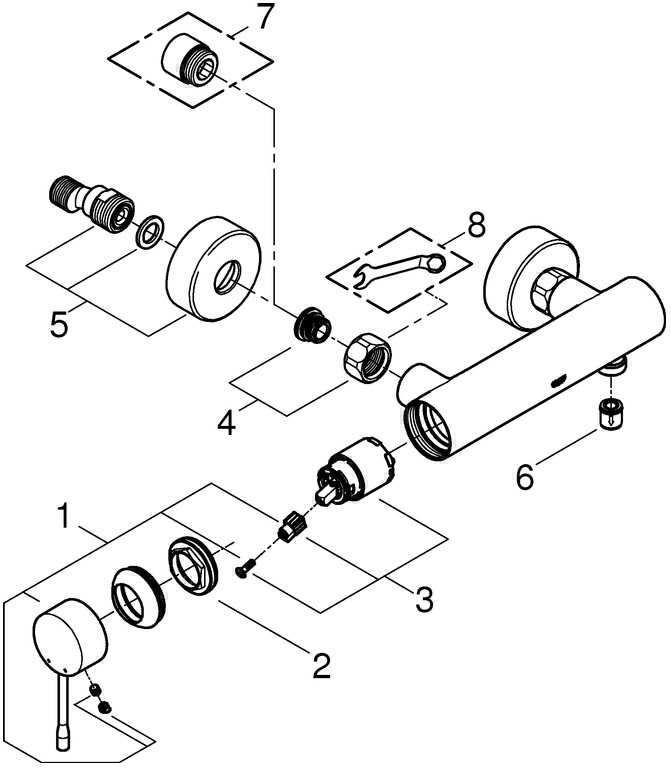 7
8
5
4
6
1
3
2