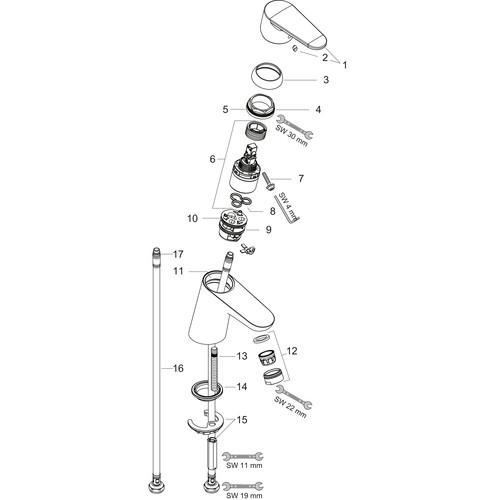 2
1
3
5
4
SW 30 mm
6
7
SW 4 mm
8
10
9
17
11
12
13
16
14
SW 22 mm
15
SW 11 mm
SW 19 mm