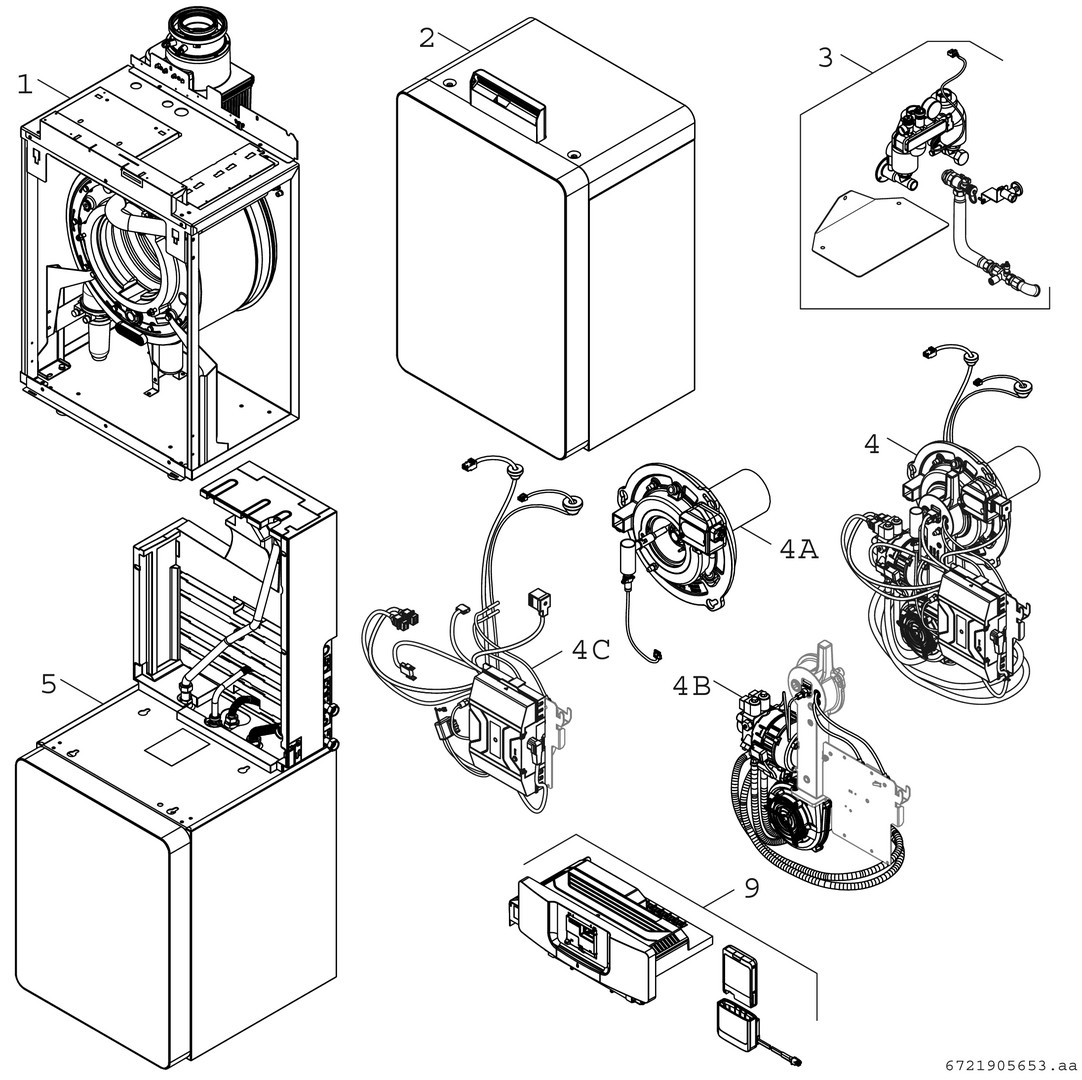 1
2
3
4
4A
4C
4B
5
9
6721905653.aa