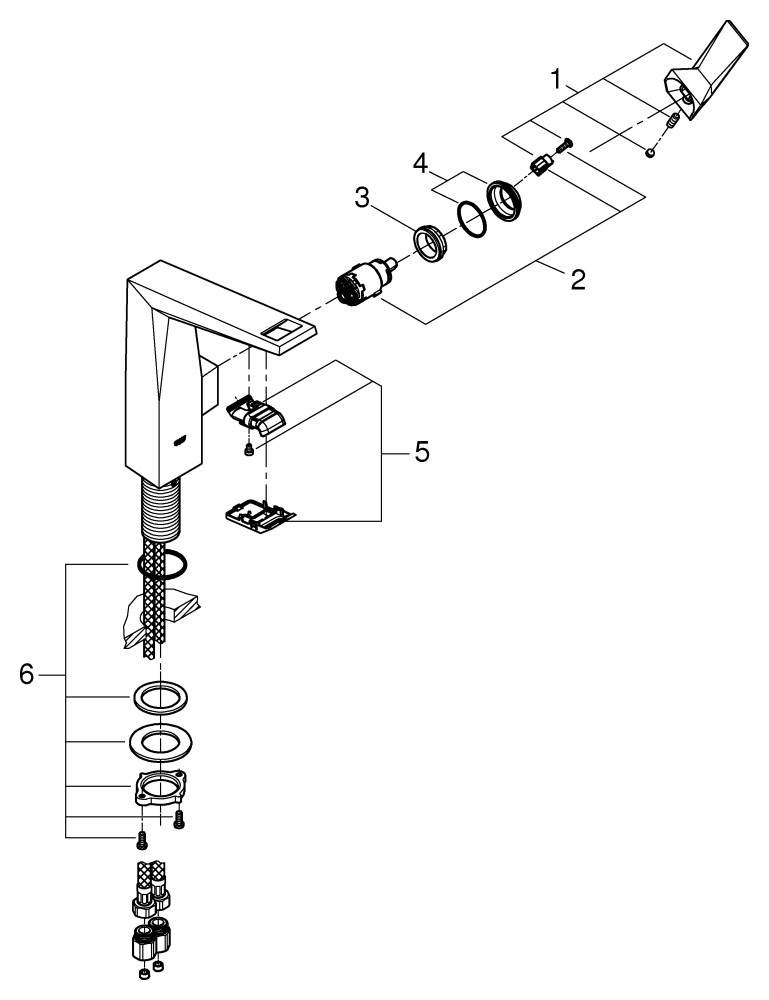 1
4
3
2
5
6