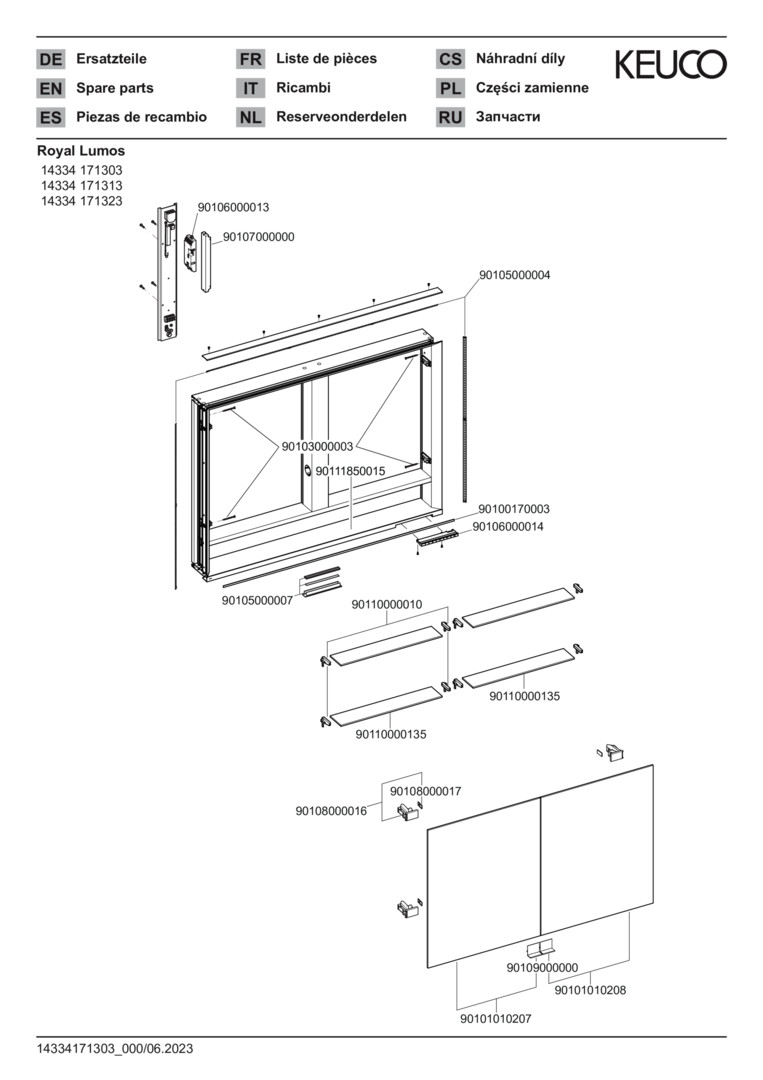 DE Ersatzteile
EN Spare parts
ES Piezas de recambio

FR Liste de pièces
IT Ricambi
NL Reserveonderdelen

CS Náhradní díly
PL Części zamienne
RU Запчасти

KEUCO

Royal Lumos
14334 171303
14334 171313
14334 171323

90106000013
90107000000
90105000004
90103000003
90111850015
90100170003
90106000014
90105000007
90110000010
90110000135
90110000135
90108000017
90108000016
90109000000
90101010208
90101010207

14334171303_000/06.2023