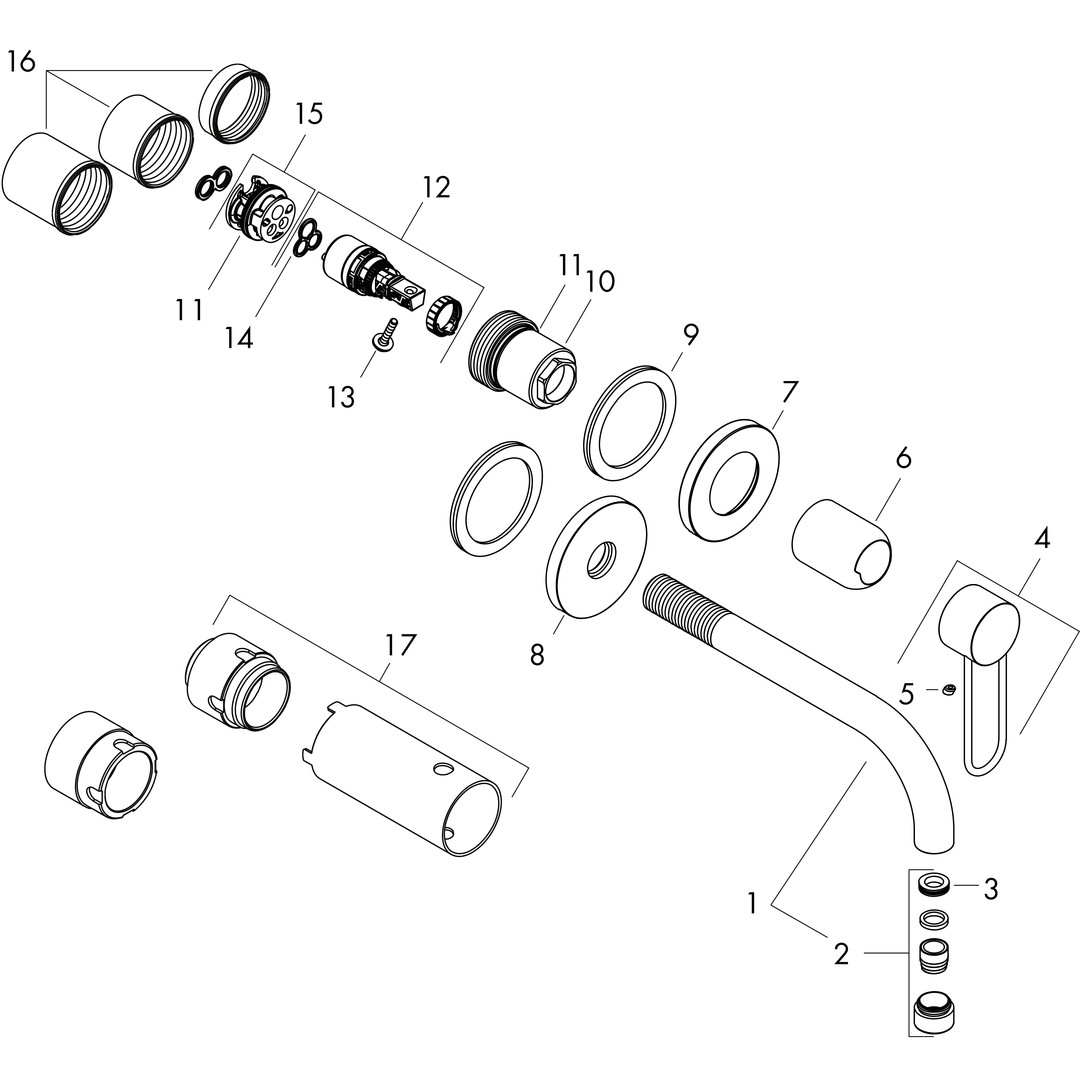 16
15
12
11
14
13
11
10
9
7
6
4
8
5
17
1
3
2