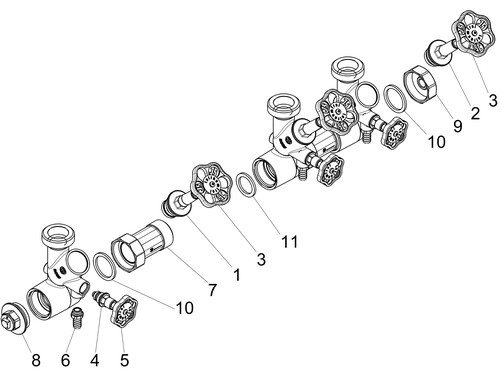 3
2
9
10
11
3
1
7
10
8
6
4
5