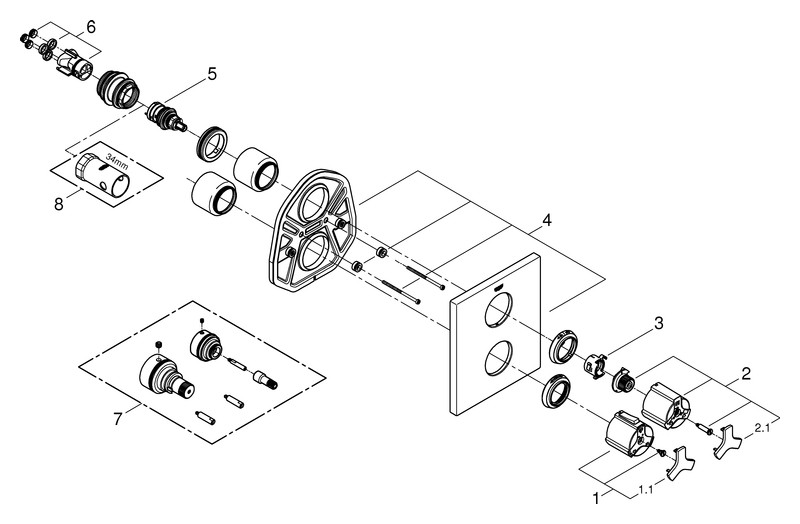 6
5
34mm
8
4
3
2
2.1
7
1
1.1